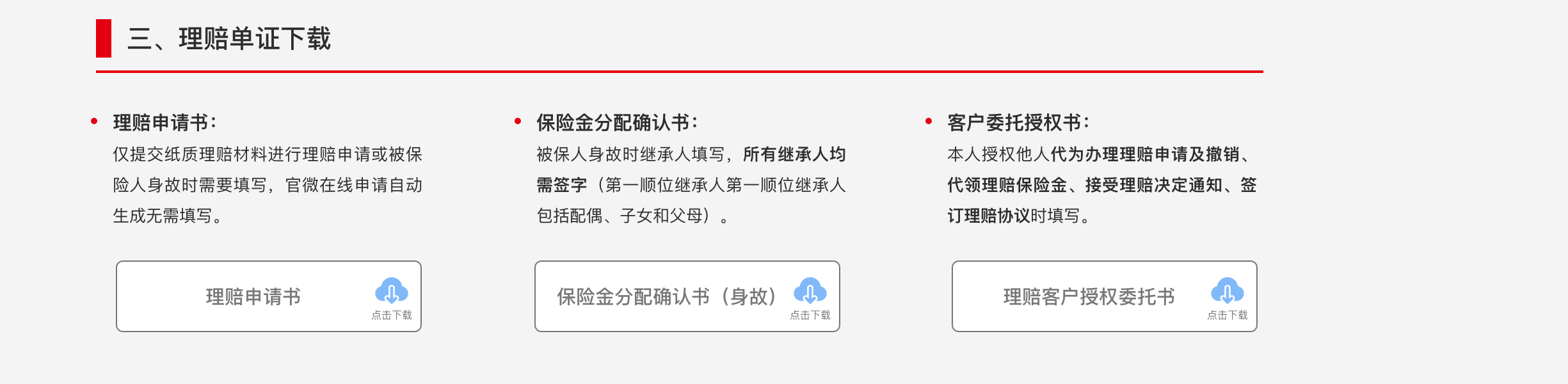 三、理赔单证下载

• 理赔申请书：
仅提交纸质理赔材料进行理赔申请或被保险人身故时需要填写，官微在线申请自动生成无需填写。

理赔申请书
点击下载

• 保险金分配确认书：
被保人身故时继承人填写，所有继承人均需签字（第一顺位继承人第一顺位继承人包括配偶、子女和父母）。

保险金分配确认书（身故）
点击下载

• 客户委托授权书：
本人授权他人代为办理理赔申请及撤销、代领理赔保险金、接受理赔决定通知、签订理赔协议时填写。

理赔客户授权委托书
点击下载